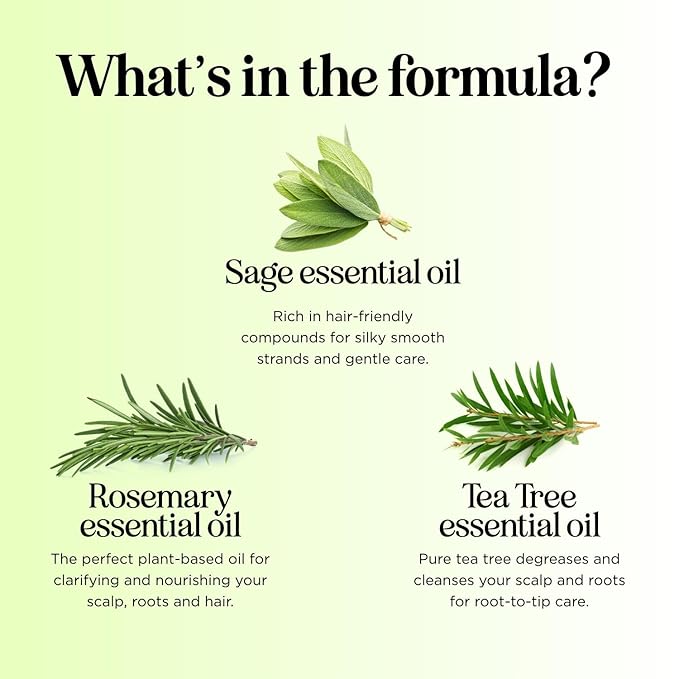 What's in the formula?

Sage essential oil

Rich in hair-friendly compounds for silky smooth strands and gentle care.

Rosemary essential oil

The perfect plant-based oil for clarifying and nourishing your scalp, roots and hair.

Tea Tree essential oil

Pure tea tree degreases and cleanses your scalp and roots for root-to-tip care.