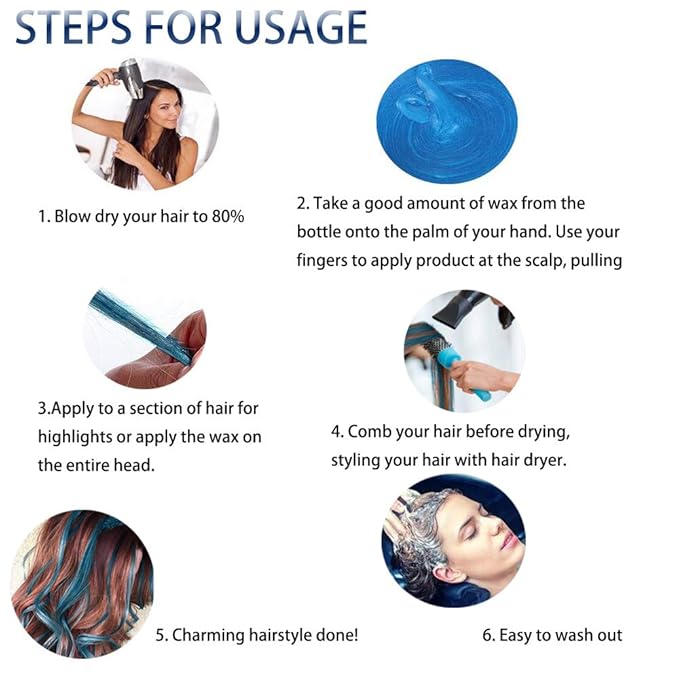 STEPS FOR USAGE

1. Blow dry your hair to 80%

2. Take a good amount of wax from the bottle onto the palm of your hand. Use your fingers to apply product at the scalp, pulling

3.Apply to a section of hair for highlights or apply the wax on the entire head.

4. Comb your hair before drying, styling your hair with hair dryer.

5. Charming hairstyle done!

6. Easy to wash out