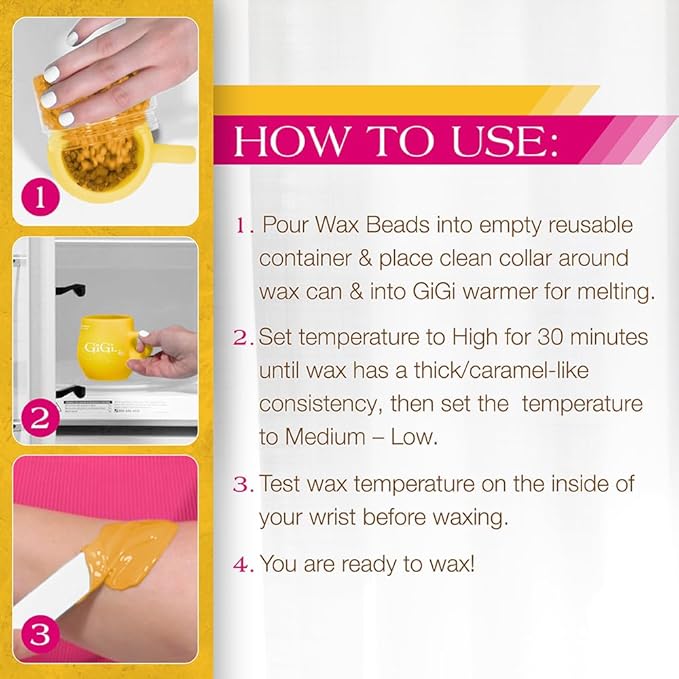 1

GiGi

2

3

HOW TO USE:

1. Pour Wax Beads into empty reusable container & place clean collar around wax can & into GiGi warmer for melting.

2. Set temperature to High for 30 minutes until wax has a thick/caramel-like consistency, then set the temperature to Medium – Low.

3. Test wax temperature on the inside of your wrist before waxing.

4. You are ready to wax!