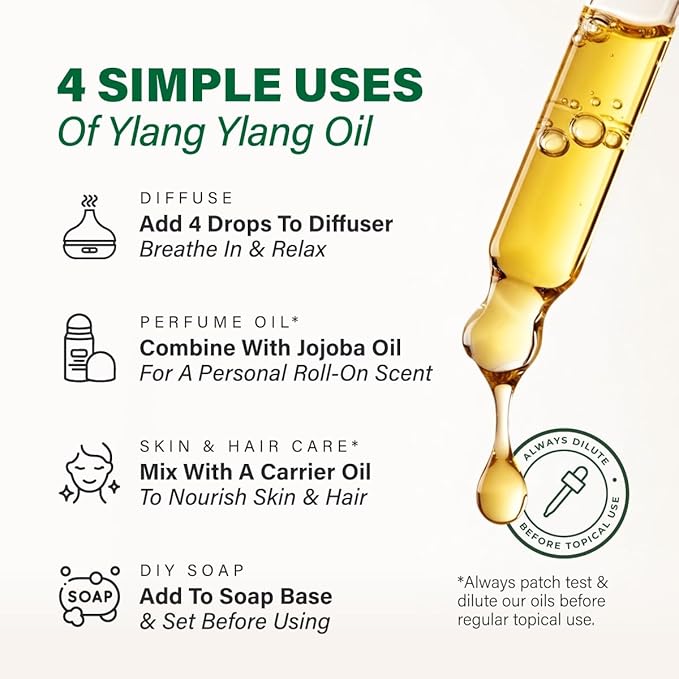 4 SIMPLE USES
Of Ylang Ylang Oil

DIFFUSE
Add 4 Drops To Diffuser
Breathe In & Relax

PERFUME OIL*
Combine With Jojoba Oil
For A Personal Roll-On Scent

SKIN & HAIR CARE*
Mix With A Carrier Oil
To Nourish Skin & Hair

SOAP

DIY SOAP
Add To Soap Base
& Set Before Using

ALWAYS DILUTE • BEFORE TOPICAL USE

*Always patch test & dilute our oils before regular topical use.