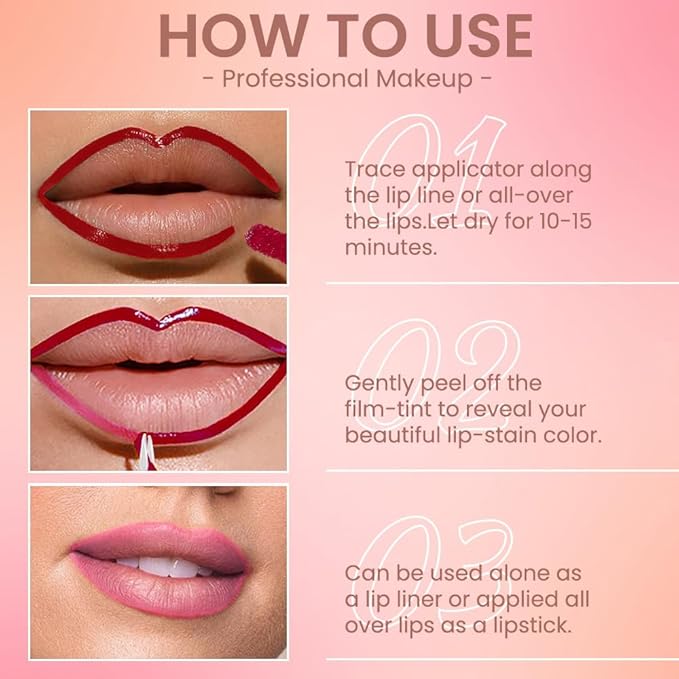 HOW TO USE
- Professional Makeup -

01
Trace applicator along the lip line or all-over the lips.Let dry for 10-15 minutes.

02
Gently peel off the film-tint to reveal your beautiful lip-stain color.

03
Can be used alone as a lip liner or applied all over lips as a lipstick.