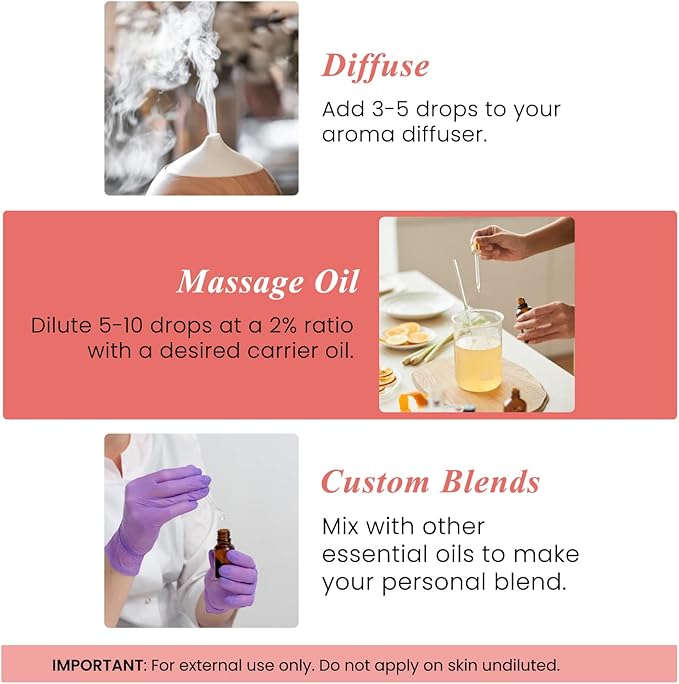 Diffuse
Add 3-5 drops to your aroma diffuser.

Massage Oil
Dilute 5-10 drops at a 2% ratio with a desired carrier oil.

Custom Blends
Mix with other essential oils to make your personal blend.

IMPORTANT: For external use only. Do not apply on skin undiluted.