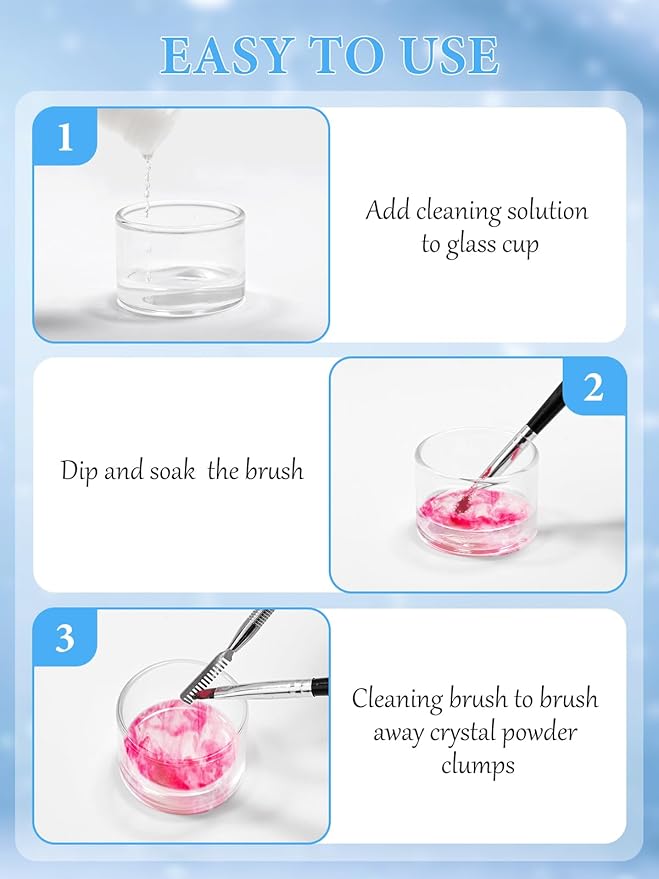 EASY TO USE

1

Add cleaning solution to glass cup

Dip and soak  the brush

2

3

Cleaning brush to brush away crystal powder clumps