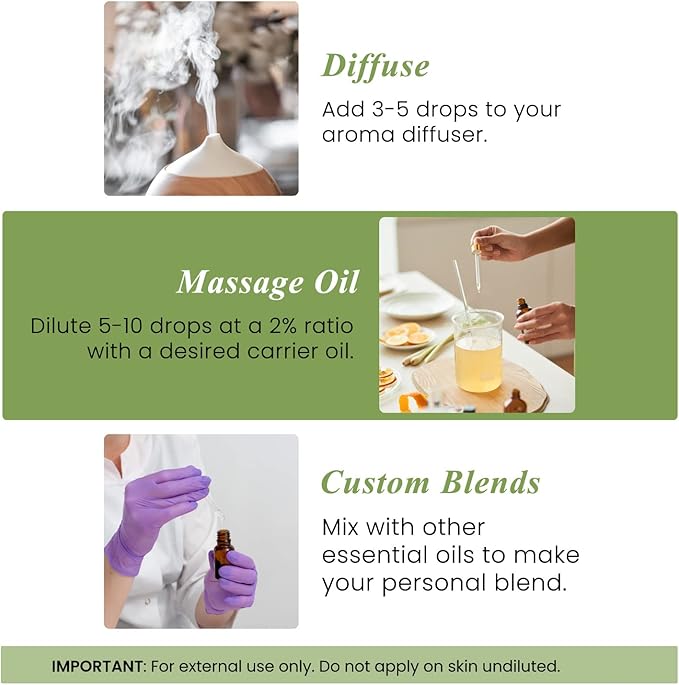 Diffuse
Add 3-5 drops to your aroma diffuser.

Massage Oil
Dilute 5-10 drops at a 2% ratio with a desired carrier oil.

Custom Blends
Mix with other essential oils to make your personal blend.

IMPORTANT: For external use only. Do not apply on skin undiluted.