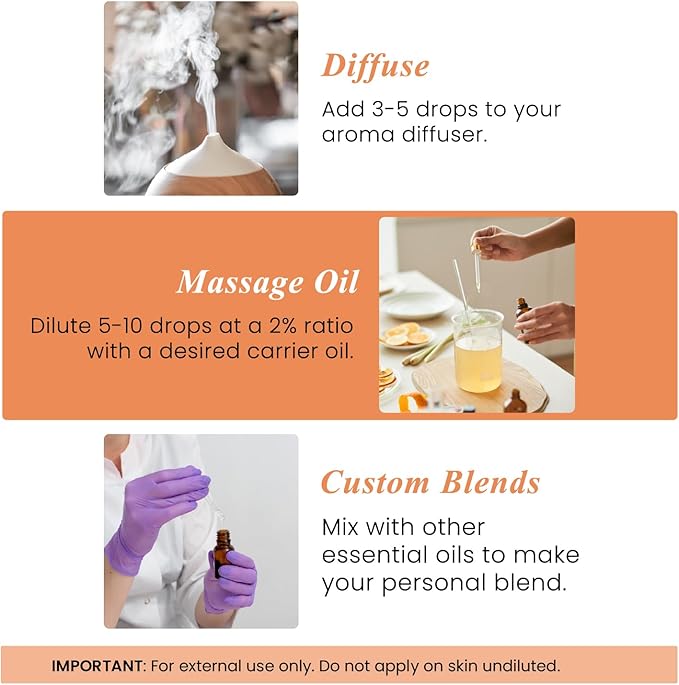 Diffuse

Add 3-5 drops to your aroma diffuser.

Massage Oil

Dilute 5-10 drops at a 2% ratio with a desired carrier oil.

Custom Blends

Mix with other essential oils to make your personal blend.

IMPORTANT: For external use only. Do not apply on skin undiluted.