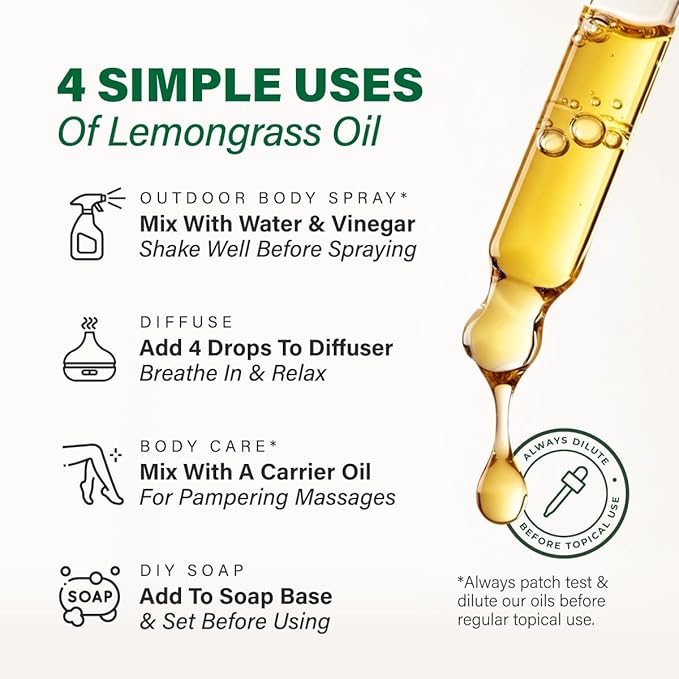 4 SIMPLE USES
Of Lemongrass Oil

OUTDOOR BODY SPRAY*
Mix With Water & Vinegar
Shake Well Before Spraying

DIFFUSE
Add 4 Drops To Diffuser
Breathe In & Relax

BODY CARE*
Mix With A Carrier Oil
For Pampering Massages

SOAP
DIY SOAP
Add To Soap Base
& Set Before Using

ALWAYS DILUTE • BEFORE TOPICAL USE

*Always patch test & dilute our oils before regular topical use.