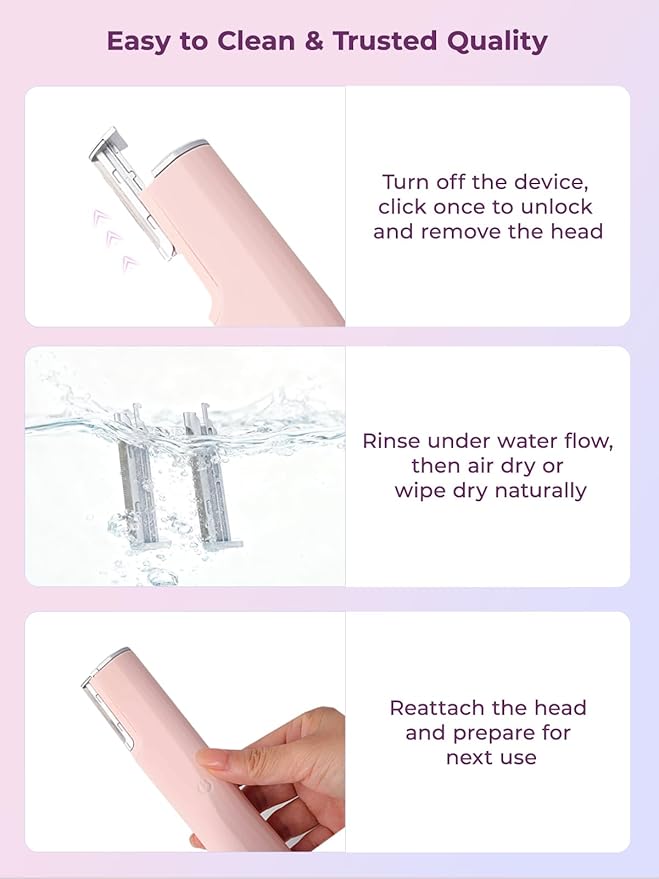 Easy to Clean & Trusted Quality

Turn off the device, click once to unlock and remove the head

Rinse under water flow, then air dry or wipe dry naturally

Reattach the head and prepare for next use