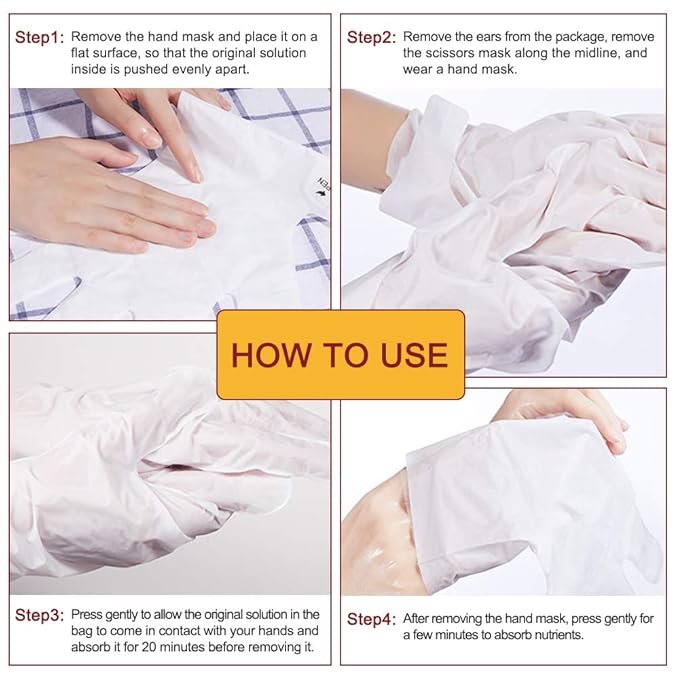 Step1: Remove the hand mask and place it on a flat surface, so that the original solution inside is pushed evenly apart.

Step2: Remove the ears from the package, remove the scissors mask along the midline, and wear a hand mask.

HOW TO USE

Step3: Press gently to allow the original solution in the bag to come in contact with your hands and absorb it for 20 minutes before removing it.

Step4: After removing the hand mask, press gently for a few minutes to absorb nutrients.