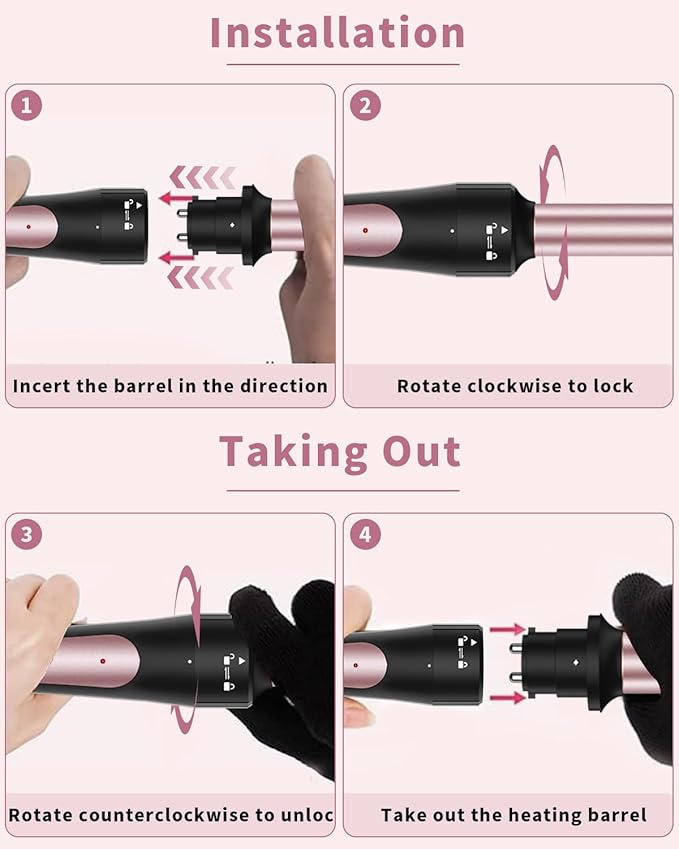 Installation

1

Incert the barrel in the direction

2

Rotate clockwise to lock

Taking Out

3

Rotate counterclockwise to unloc

4

Take out the heating barrel