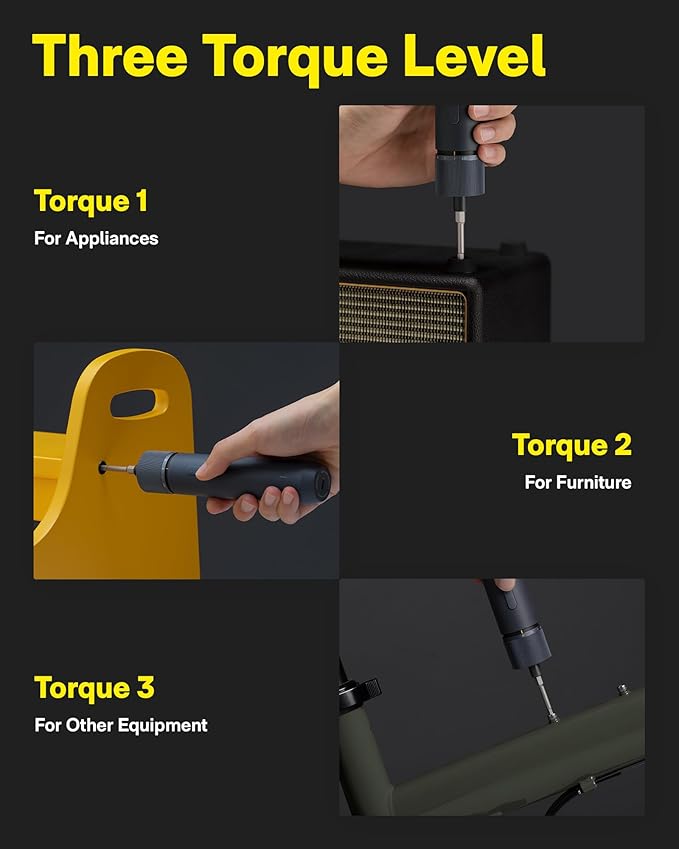 Three Torque Level

Torque 1
For Appliances

Torque 2
For Furniture

Torque 3
For Other Equipment