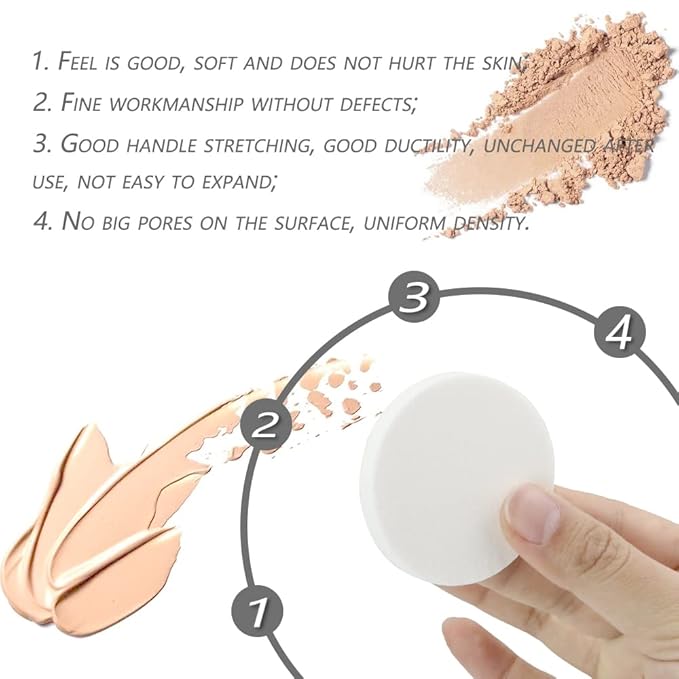 1. Feel is good, soft and does not hurt the skin;

2. Fine workmanship without defects;

3. Good handle stretching, good ductility, unchanged after use, not easy to expand;

4. No big pores on the surface, uniform density.

3

4

2

1