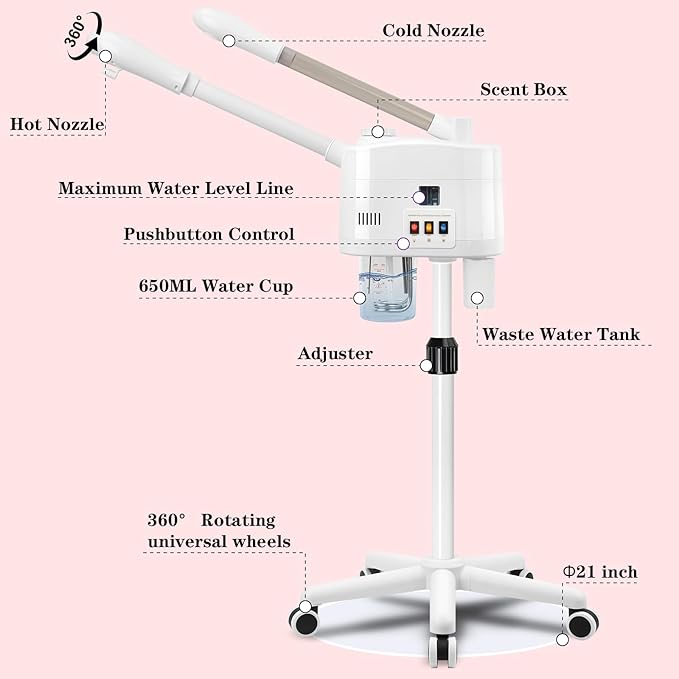 360°

Cold Nozzle

Scent Box

Hot Nozzle

Maximum Water Level Line

Pushbutton Control

650ML Water Cup

Waste Water Tank

Adjuster

360° Rotating universal wheels

Φ21 inch