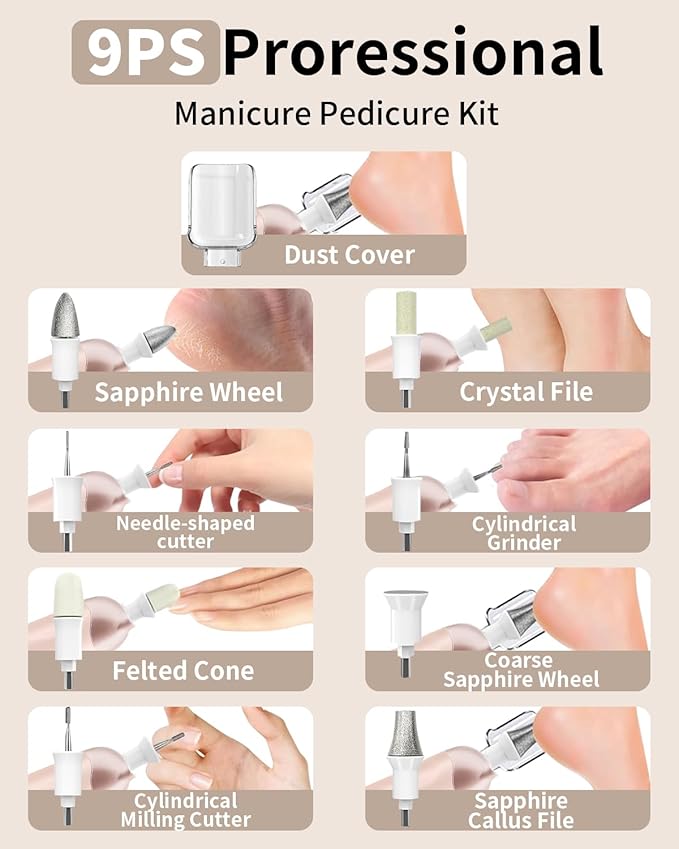 9PS Proressional

Manicure Pedicure Kit

Dust Cover

Sapphire Wheel

Crystal File

Needle-shaped cutter

Cylindrical Grinder

Felted Cone

Coarse Sapphire Wheel

Cylindrical Milling Cutter

Sapphire Callus File