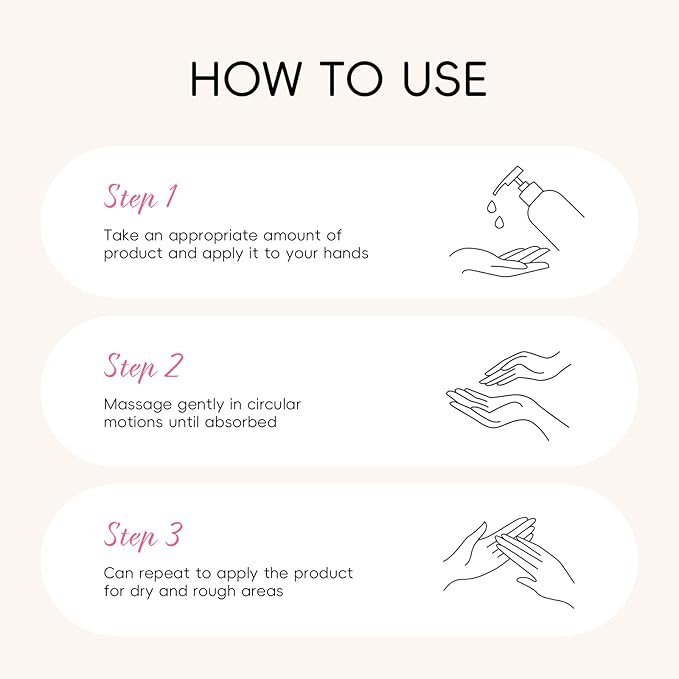 HOW TO USE

Step 1

Take an appropriate amount of product and apply it to your hands

Step 2

Massage gently in circular motions until absorbed

Step 3

Can repeat to apply the product for dry and rough areas