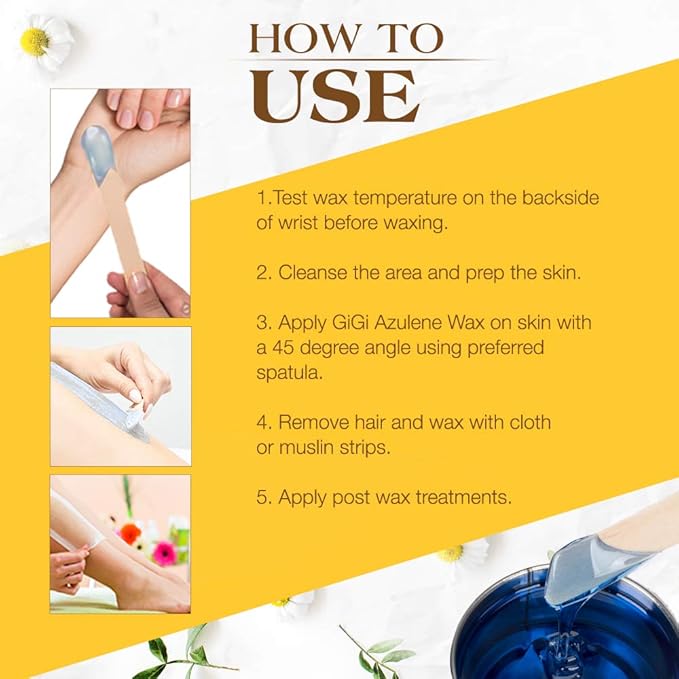 HOW TO
USE

1.Test wax temperature on the backside of wrist before waxing.

2. Cleanse the area and prep the skin.

3. Apply GiGi Azulene Wax on skin with a 45 degree angle using preferred spatula.

4. Remove hair and wax with cloth or muslin strips.

5. Apply post wax treatments.