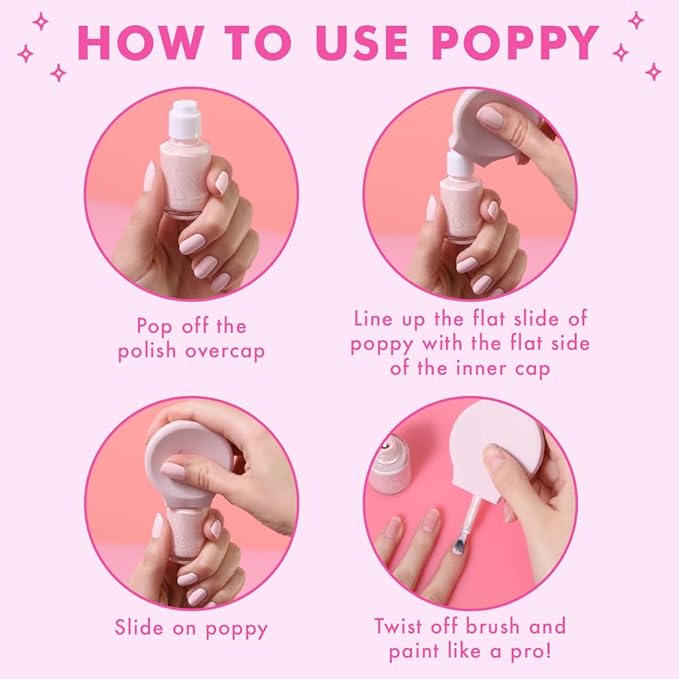 HOW TO USE POPPY

Pop off the polish overcap

Line up the flat slide of poppy with the flat side of the inner cap

Slide on poppy

Twist off brush and paint like a pro!