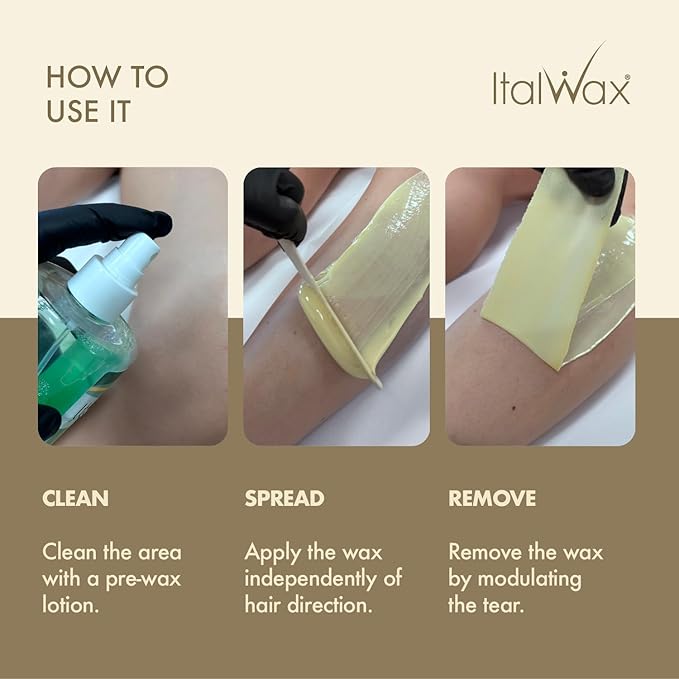 HOW TO
USE IT

ItalWax®

CLEAN

Clean the area with a pre-wax lotion.

SPREAD

Apply the wax independently of hair direction.

REMOVE

Remove the wax by modulating the tear.