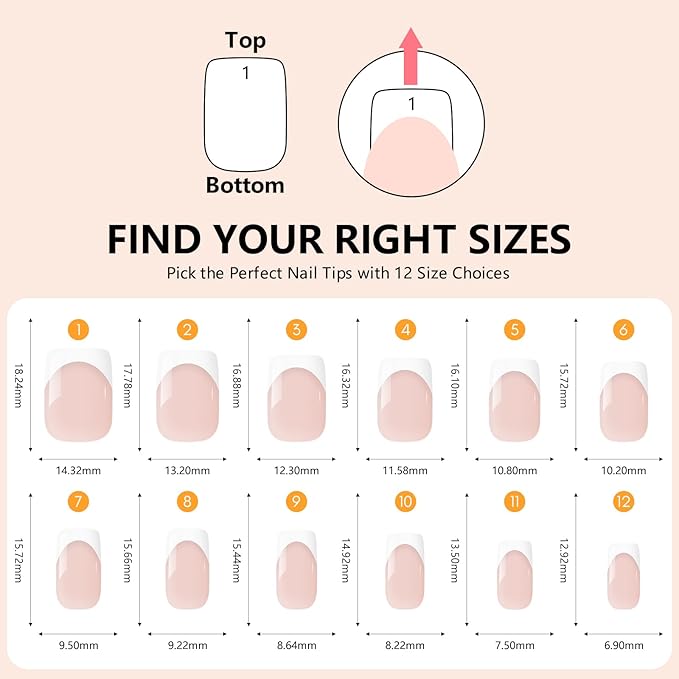 Top
1
Bottom
1

FIND YOUR RIGHT SIZES
Pick the Perfect Nail Tips with 12 Size Choices

1
18.24mm
14.32mm
2
17.78mm
13.20mm
3
16.88mm
12.30mm
4
16.32mm
11.58mm
5
16.10mm
10.80mm
6
15.72mm
10.20mm
7
15.72mm
9.50mm
8
15.66mm
9.22mm
9
15.44mm
8.64mm
10
14.92mm
8.22mm
11
13.50mm
7.50mm
12
12.92mm
6.90mm