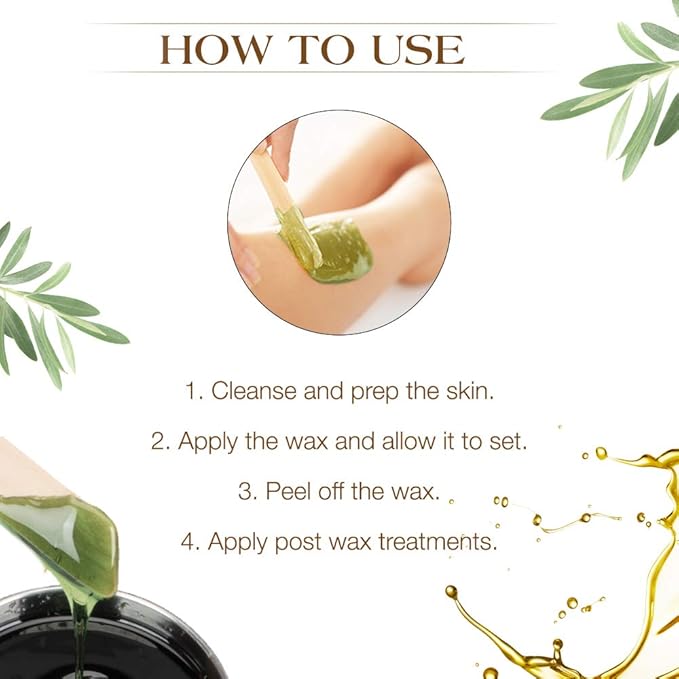 HOW TO USE

1. Cleanse and prep the skin.

2. Apply the wax and allow it to set.

3. Peel off the wax.

4. Apply post wax treatments.