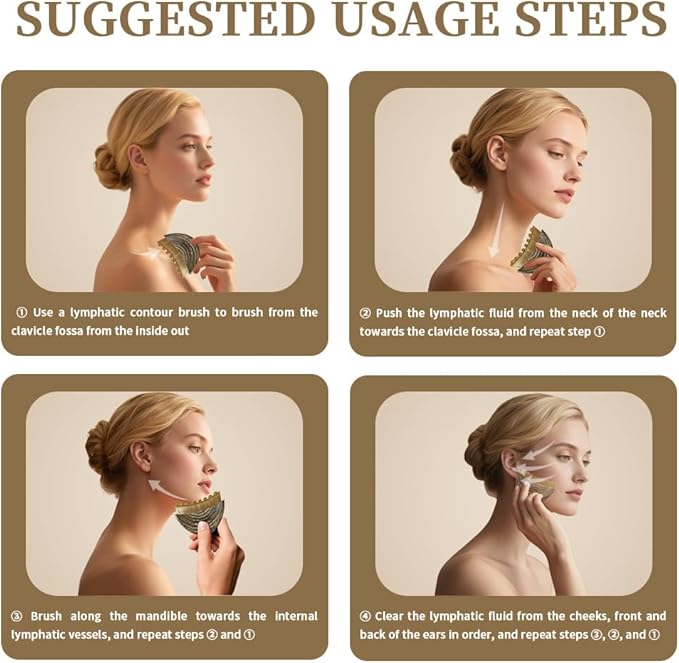 SUGGESTED USAGE STEPS

① Use a lymphatic contour brush to brush from the clavicle fossa from the inside out

② Push the lymphatic fluid from the neck of the neck towards the clavicle fossa, and repeat step ①

③ Brush along the mandible towards the internal lymphatic vessels, and repeat steps ② and ①

④ Clear the lymphatic fluid from the cheeks, front and back of the ears in order, and repeat steps ③, ②, and ①