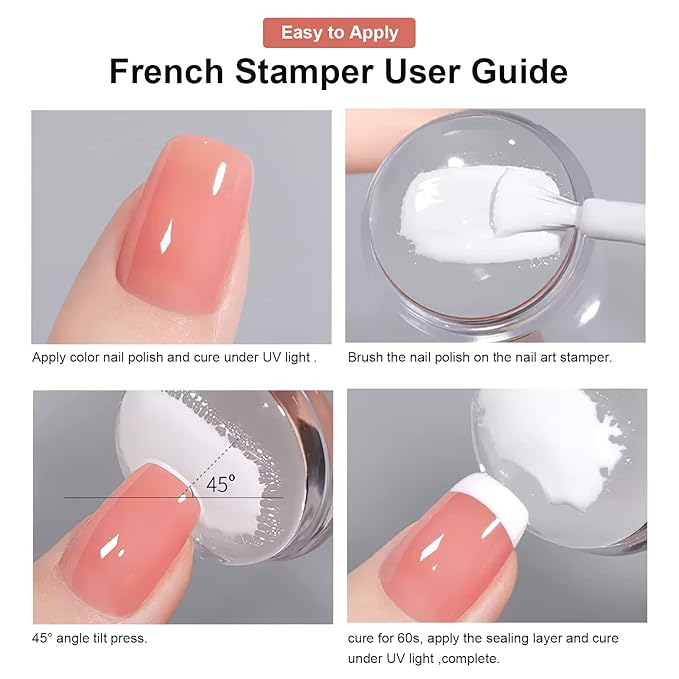 Easy to Apply

French Stamper User Guide

Apply color nail polish and cure under UV light .

Brush the nail polish on the nail art stamper.

45°

45° angle tilt press.

cure for 60s, apply the sealing layer and cure under UV light ,complete.