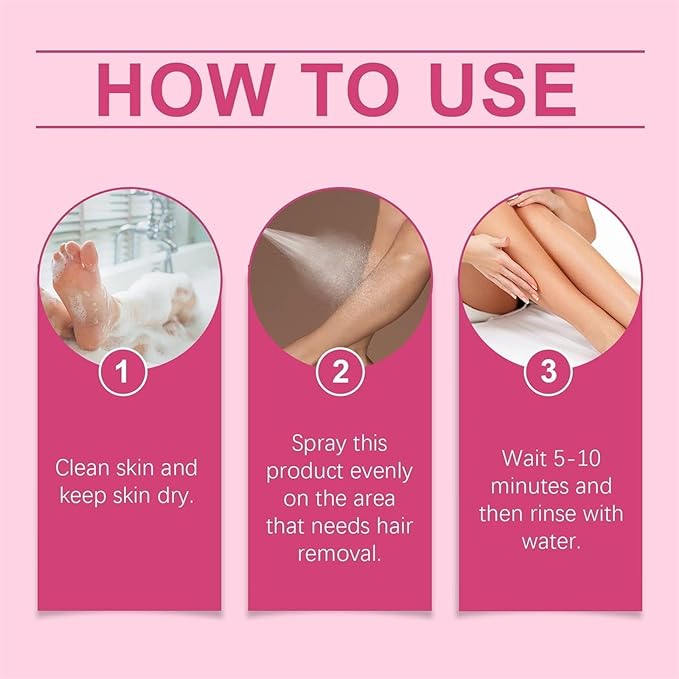 HOW TO USE

1

Clean skin and keep skin dry.

2

Spray this product evenly on the area that needs hair removal.

3

Wait 5-10 minutes and then rinse with water.