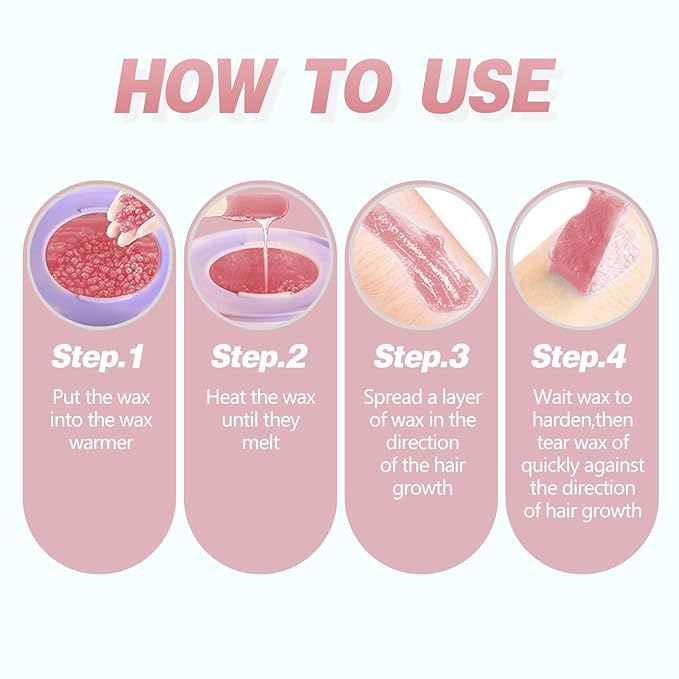 HOW TO USE

Step.1
Put the wax into the wax warmer

Step.2
Heat the wax until they melt

Step.3
Spread a layer of wax in the direction of the hair growth

Step.4
Wait wax to harden,then tear wax of quickly against the direction of hair growth