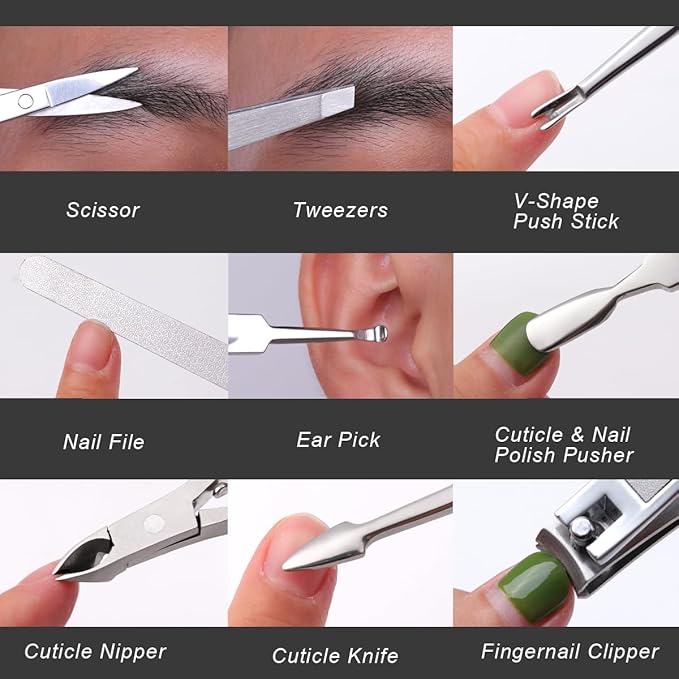 Scissor

Tweezers

V-Shape Push Stick

Nail File

Ear Pick

Cuticle & Nail Polish Pusher

Cuticle Nipper

Cuticle Knife

Fingernail Clipper