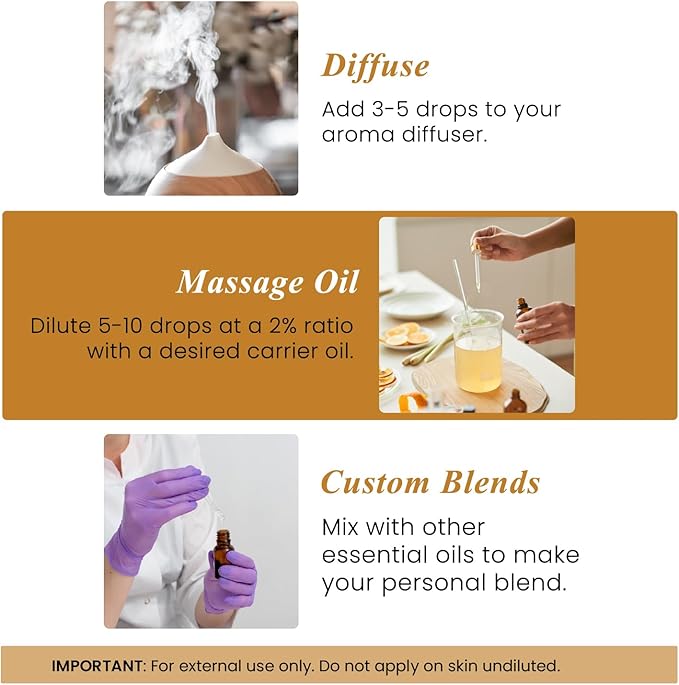 Diffuse
Add 3-5 drops to your aroma diffuser.

Massage Oil
Dilute 5-10 drops at a 2% ratio with a desired carrier oil.

Custom Blends
Mix with other essential oils to make your personal blend.

IMPORTANT: For external use only. Do not apply on skin undiluted.