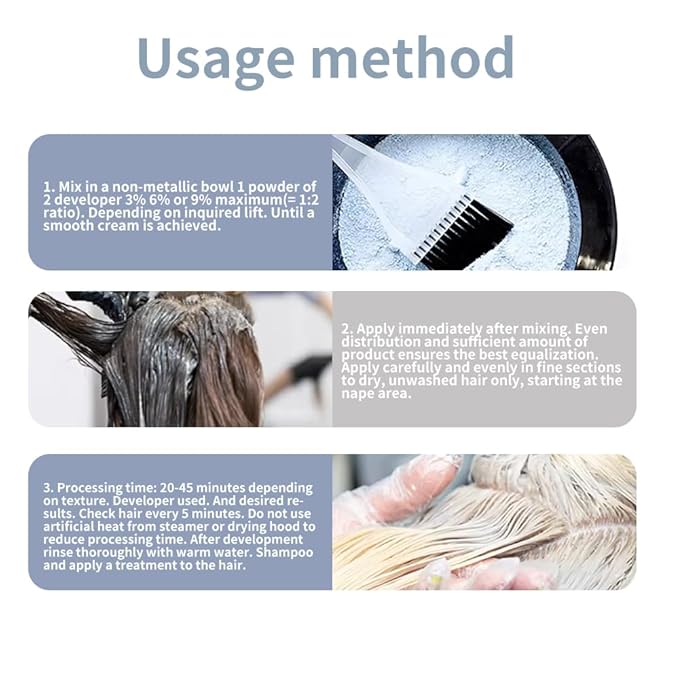 Usage method

1. Mix in a non-metallic bowl 1 powder of 2 developer 3% 6% or 9% maximum(= 1:2 ratio). Depending on inquired lift. Until a smooth cream is achieved.

2. Apply immediately after mixing. Even distribution and sufficient amount of product ensures the best equalization. Apply carefully and evenly in fine sections to dry, unwashed hair only, starting at the nape area.

3. Processing time: 20-45 minutes depending on texture. Developer used. And desired results. Check hair every 5 minutes. Do not use artificial heat from steamer or drying hood to reduce processing time. After development rinse thoroughly with warm water. Shampoo and apply a treatment to the hair.