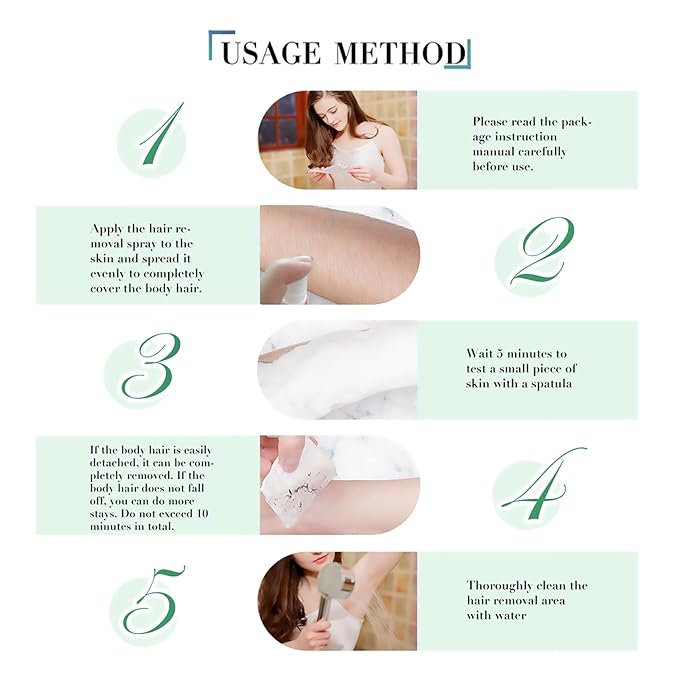 USAGE METHOD

1

Please read the package instruction manual carefully before use.

Apply the hair removal spray to the skin and spread it evenly to completely cover the body hair.

2

3

Wait 5 minutes to test a small piece of skin with a spatula

If the body hair is easily detached, it can be completely removed. If the body hair does not fall off, you can do more stays. Do not exceed 10 minutes in total.

4

5

Thoroughly clean the hair removal area with water