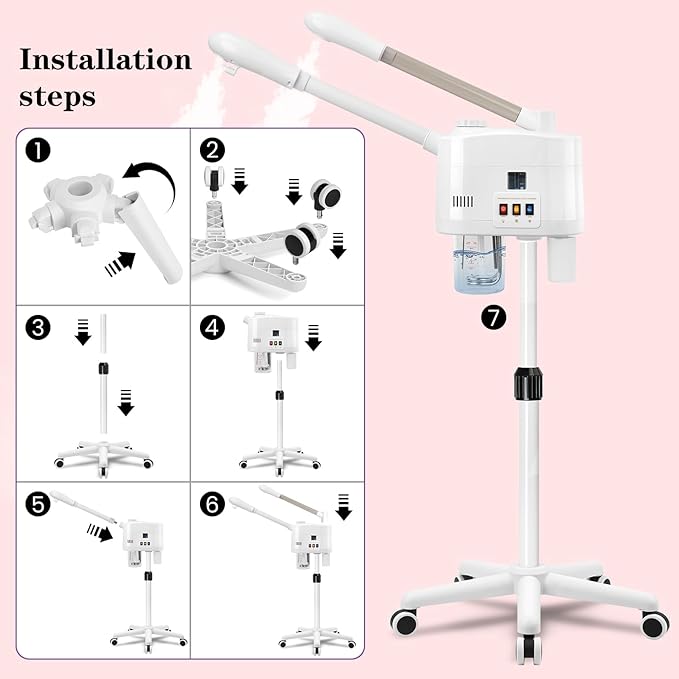 Installation steps

1

2

3

4

5

6

7