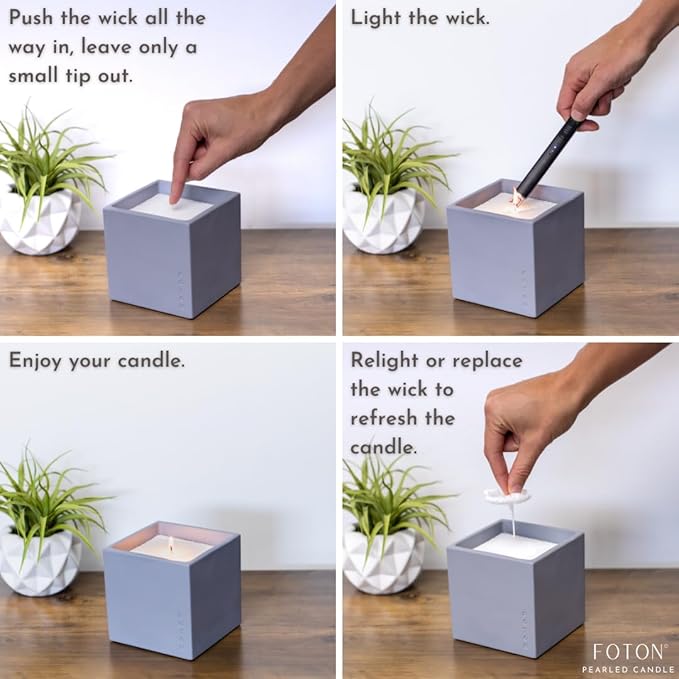 Push the wick all the way in, leave only a small tip out.

Light the wick.

Enjoy your candle.

Relight or replace the wick to refresh the candle.

FOTON®
PEARLED CANDLE