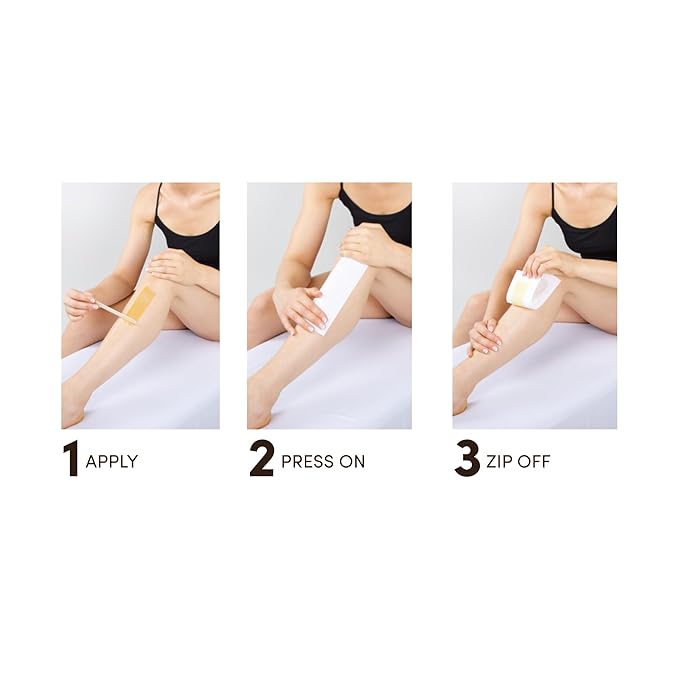 1 APPLY

2 PRESS ON

3 ZIP OFF