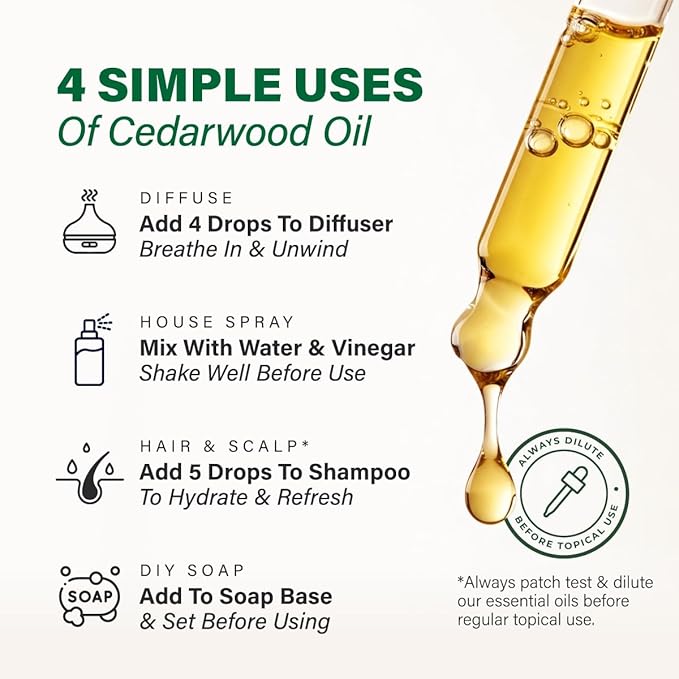 4 SIMPLE USES
Of Cedarwood Oil

DIFFUSE
Add 4 Drops To Diffuser
Breathe In & Unwind

HOUSE SPRAY
Mix With Water & Vinegar
Shake Well Before Use

HAIR & SCALP*
Add 5 Drops To Shampoo
To Hydrate & Refresh

SOAP

DIY SOAP
Add To Soap Base
& Set Before Using

ALWAYS DILUTE • BEFORE TOPICAL USE •

*Always patch test & dilute our essential oils before regular topical use.