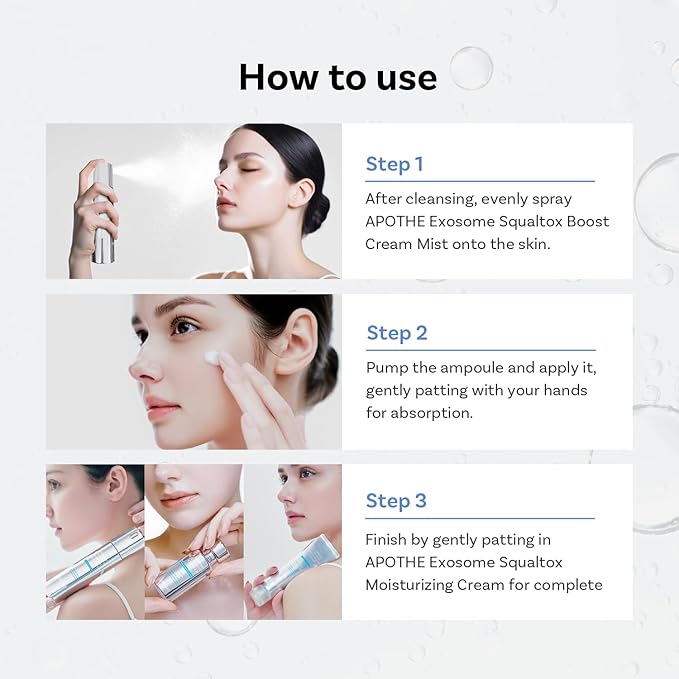 How to use

Step 1

After cleansing, evenly spray APOTHE Exosome Squaltox Boost Cream Mist onto the skin.

Step 2

Pump the ampoule and apply it, gently patting with your hands for absorption.

Step 3

Finish by gently patting in APOTHE Exosome Squaltox Moisturizing Cream for complete