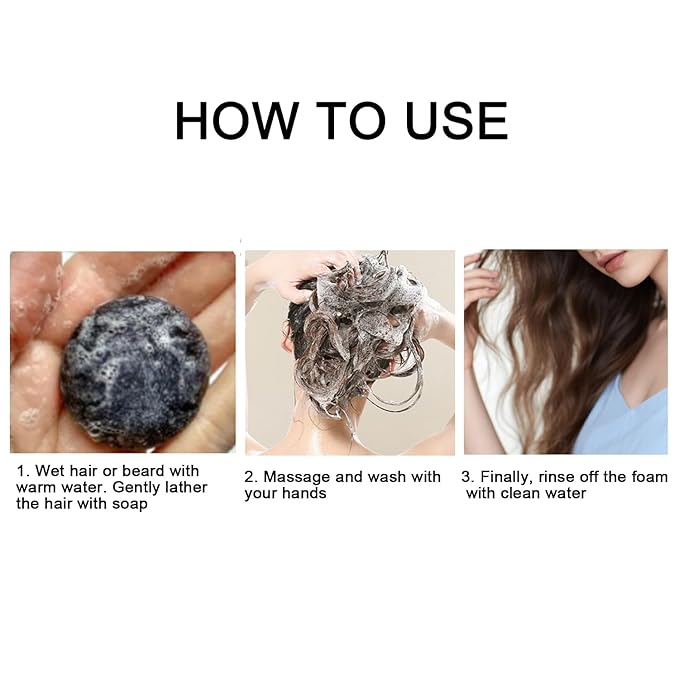 HOW TO USE

1. Wet hair or beard with warm water. Gently lather the hair with soap

2. Massage and wash with your hands

3. Finally, rinse off the foam with clean water