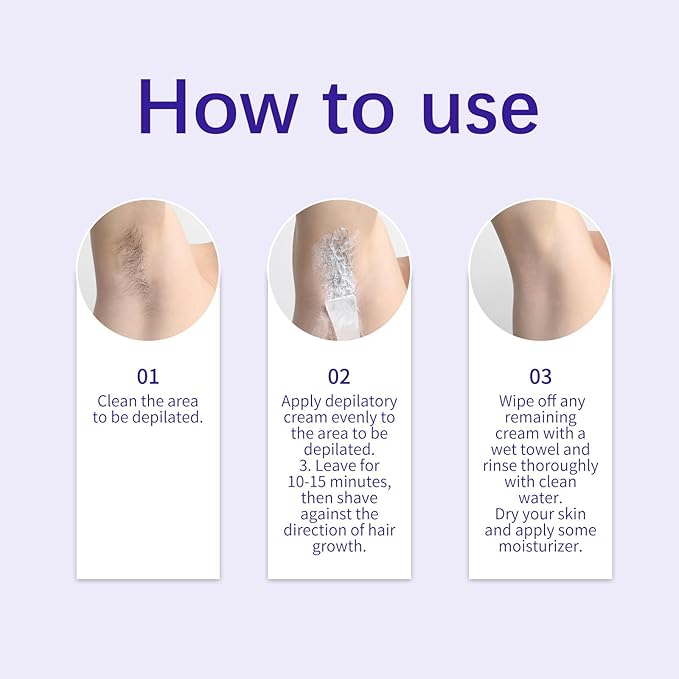 How to use

01
Clean the area to be depilated.

02
Apply depilatory cream evenly to the area to be depilated.
3. Leave for 10-15 minutes, then shave against the direction of hair growth.

03
Wipe off any remaining cream with a wet towel and rinse thoroughly with clean water.
Dry your skin and apply some moisturizer.