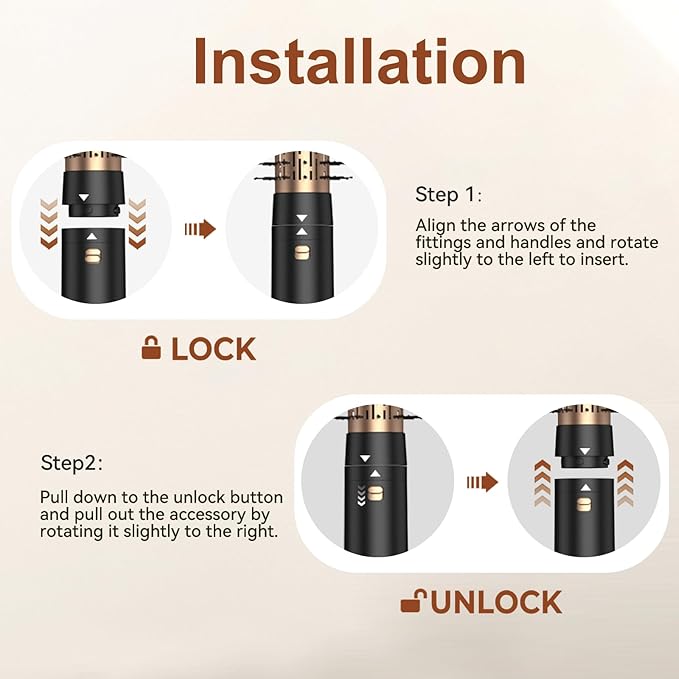 Installation

Step 1:

Align the arrows of the fittings and handles and rotate slightly to the left to insert.

LOCK

Step2:

Pull down to the unlock button and pull out the accessory by rotating it slightly to the right.

UNLOCK