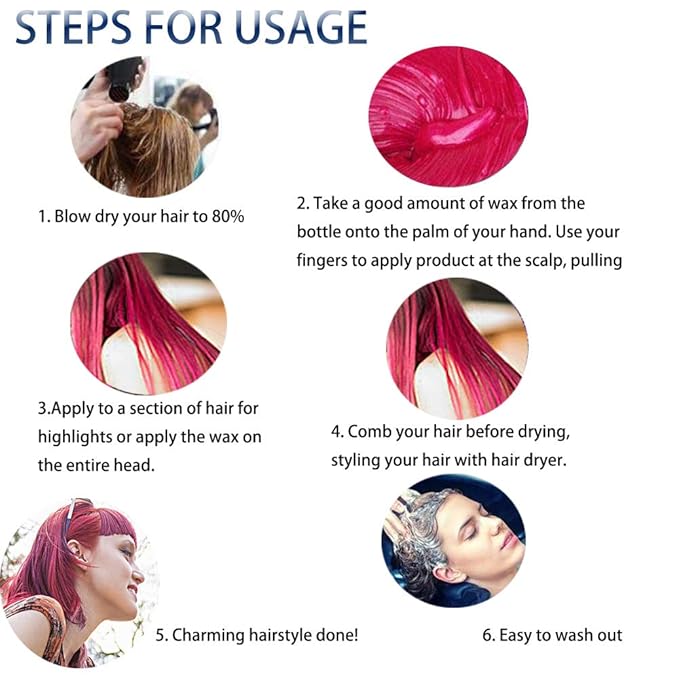 STEPS FOR USAGE

1. Blow dry your hair to 80%

2. Take a good amount of wax from the bottle onto the palm of your hand. Use your fingers to apply product at the scalp, pulling

3.Apply to a section of hair for highlights or apply the wax on the entire head.

4. Comb your hair before drying, styling your hair with hair dryer.

5. Charming hairstyle done!

6. Easy to wash out