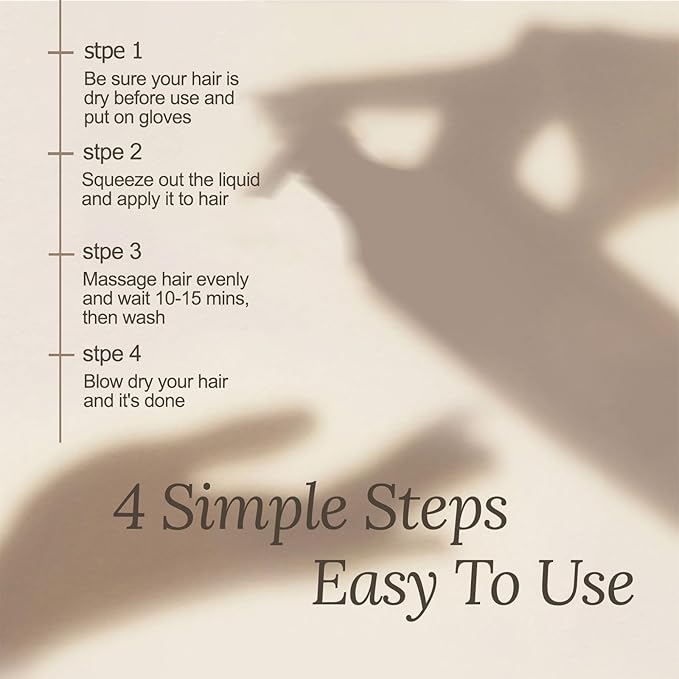 stpe 1
Be sure your hair is dry before use and put on gloves

stpe 2
Squeeze out the liquid and apply it to hair

stpe 3
Massage hair evenly and wait 10-15 mins, then wash

stpe 4
Blow dry your hair and it's done

4 Simple Steps
Easy To Use