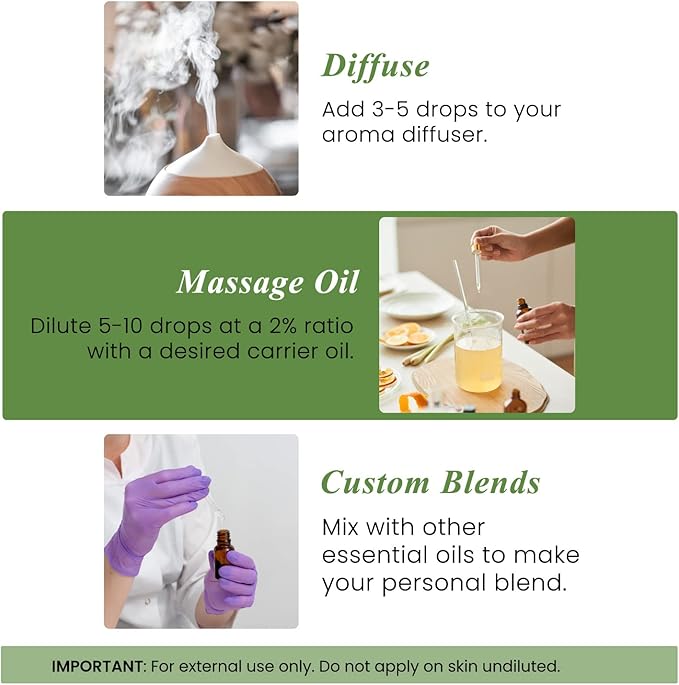 Diffuse

Add 3-5 drops to your aroma diffuser.

Massage Oil

Dilute 5-10 drops at a 2% ratio with a desired carrier oil.

Custom Blends

Mix with other essential oils to make your personal blend.

IMPORTANT: For external use only. Do not apply on skin undiluted.