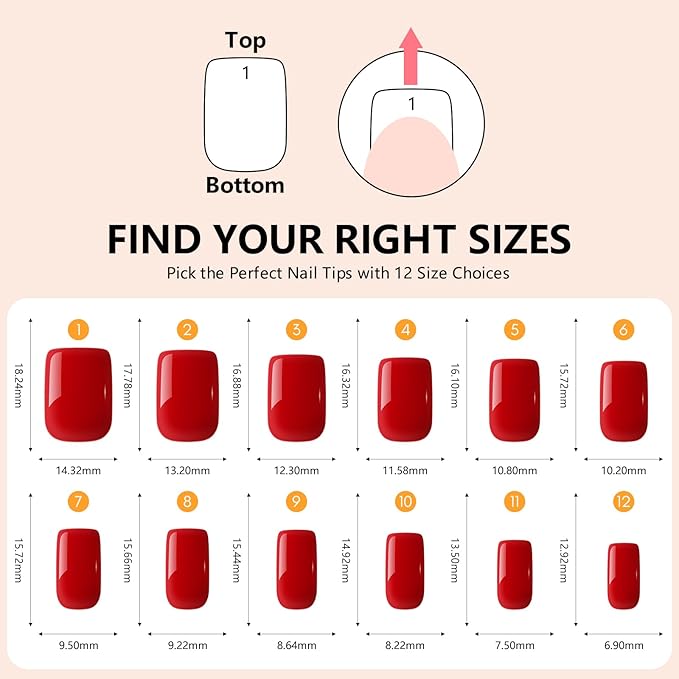 Top
1
Bottom
1

FIND YOUR RIGHT SIZES
Pick the Perfect Nail Tips with 12 Size Choices

1
18.24mm
14.32mm
2
17.78mm
13.20mm
3
16.88mm
12.30mm
4
16.32mm
11.58mm
5
16.10mm
10.80mm
6
15.72mm
10.20mm

7
15.72mm
9.50mm
8
15.66mm
9.22mm
9
15.44mm
8.64mm
10
14.92mm
8.22mm
11
13.50mm
7.50mm
12
12.92mm
6.90mm