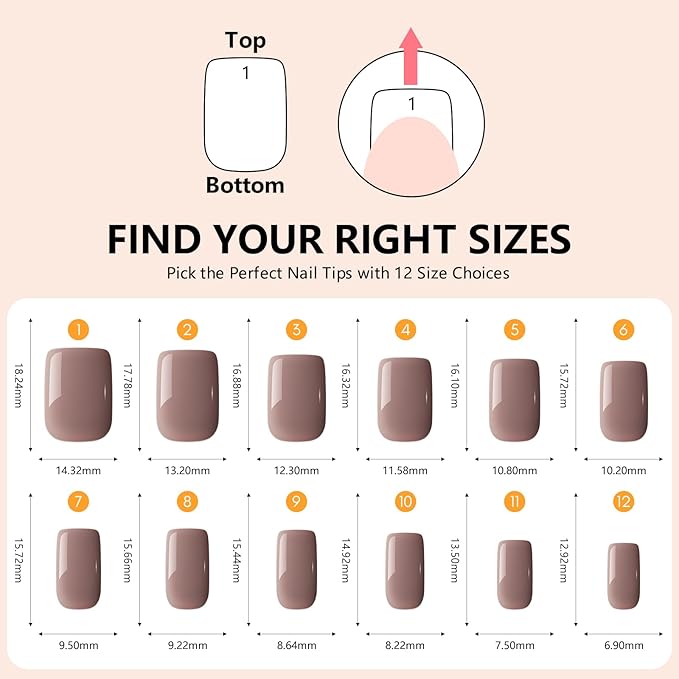 Top
1
Bottom
1

FIND YOUR RIGHT SIZES
Pick the Perfect Nail Tips with 12 Size Choices

1
18.24mm
14.32mm
2
17.78mm
13.20mm
3
16.88mm
12.30mm
4
16.32mm
11.58mm
5
16.10mm
10.80mm
6
15.72mm
10.20mm
7
15.72mm
9.50mm
8
15.66mm
9.22mm
9
15.44mm
8.64mm
10
14.92mm
8.22mm
11
13.50mm
7.50mm
12
12.92mm
6.90mm