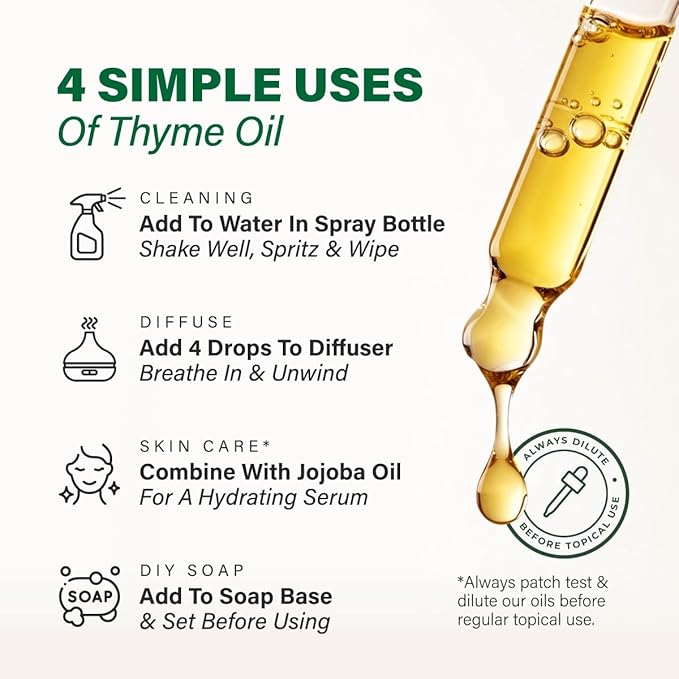 4 SIMPLE USES
Of Thyme Oil

CLEANING
Add To Water In Spray Bottle
Shake Well, Spritz & Wipe

DIFFUSE
Add 4 Drops To Diffuser
Breathe In & Unwind

SKIN CARE*
Combine With Jojoba Oil
For A Hydrating Serum

SOAP
DIY SOAP
Add To Soap Base
& Set Before Using

ALWAYS DILUTE • BEFORE TOPICAL USE

*Always patch test & dilute our oils before regular topical use.