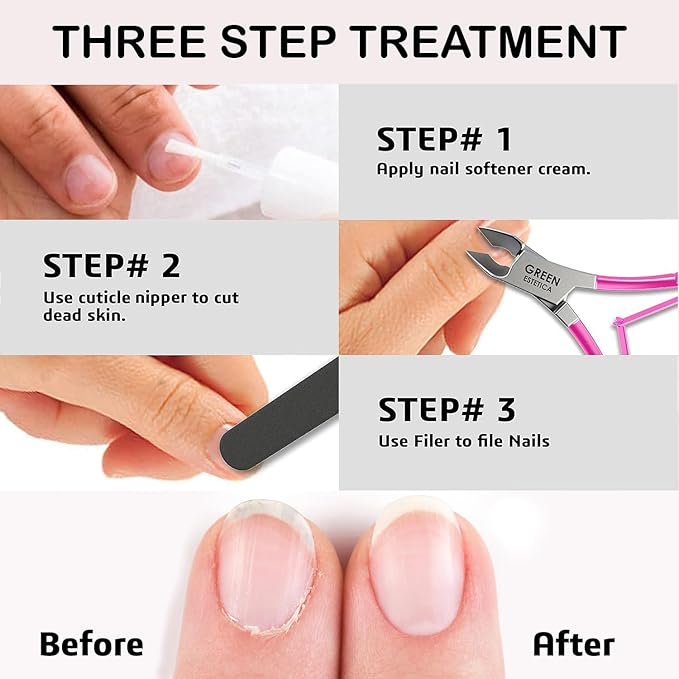 THREE STEP TREATMENT

STEP# 1
Apply nail softener cream.

STEP# 2
Use cuticle nipper to cut dead skin.

GREEN
ESTETICA

STEP# 3
Use Filer to file Nails

Before

After