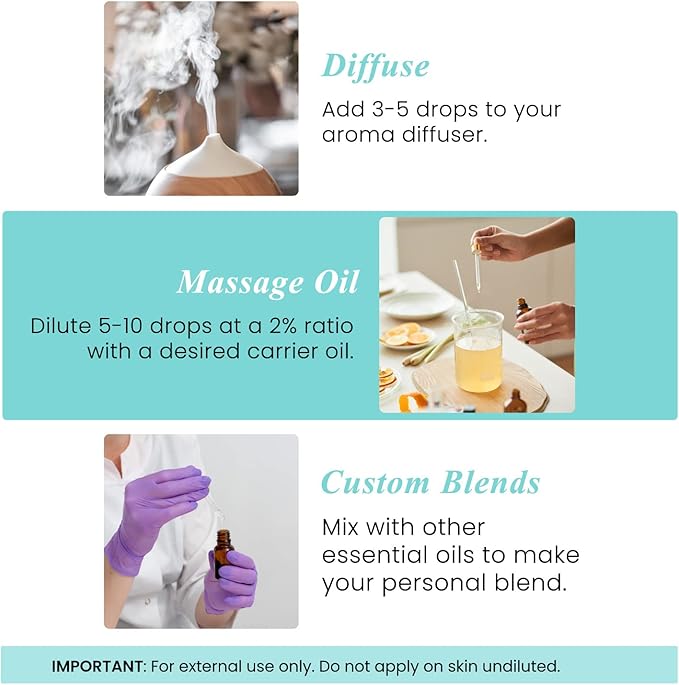 Diffuse

Add 3-5 drops to your aroma diffuser.

Massage Oil

Dilute 5-10 drops at a 2% ratio with a desired carrier oil.

Custom Blends

Mix with other essential oils to make your personal blend.

IMPORTANT: For external use only. Do not apply on skin undiluted.