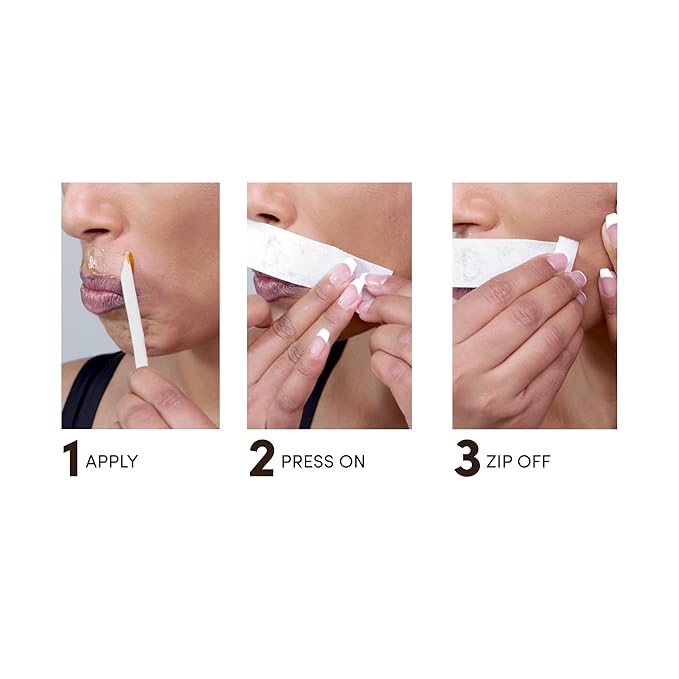 1 APPLY

2 PRESS ON

3 ZIP OFF