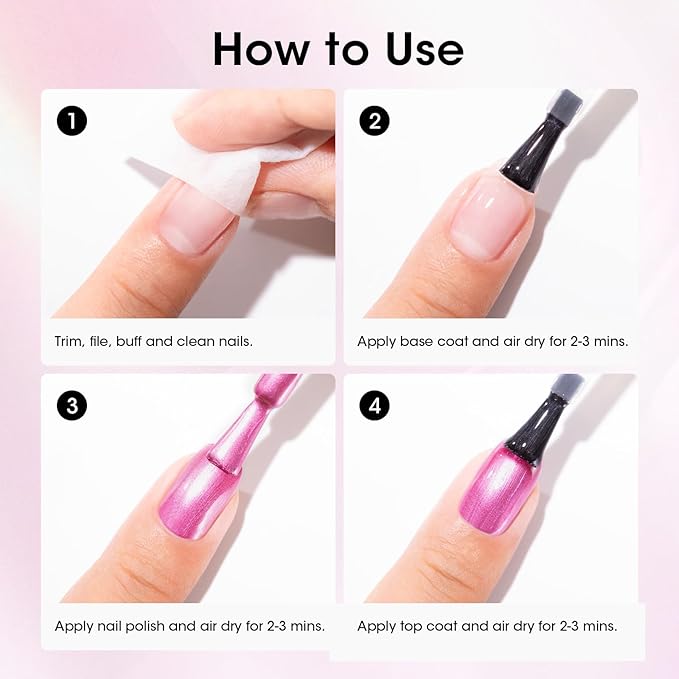 How to Use

1

Trim, file, buff and clean nails.

2

Apply base coat and air dry for 2-3 mins.

3

Apply nail polish and air dry for 2-3 mins.

4

Apply top coat and air dry for 2-3 mins.