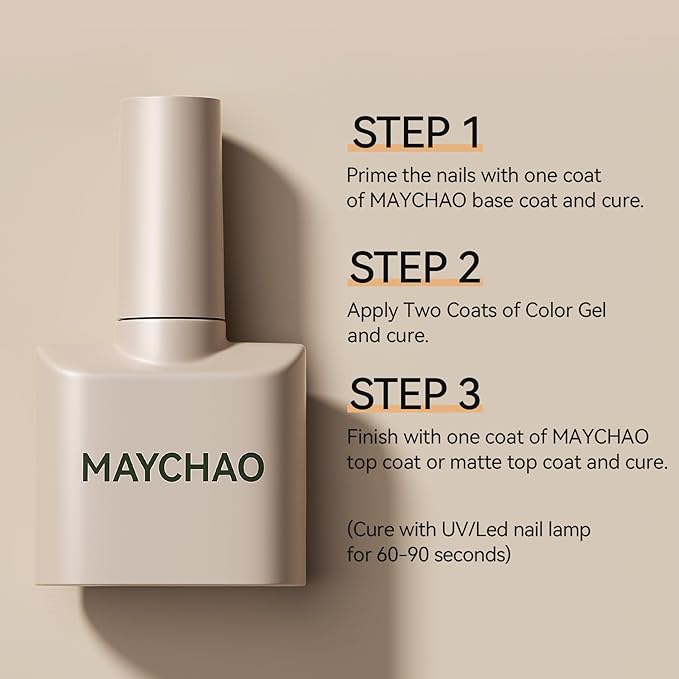 MAYCHAO

STEP 1
Prime the nails with one coat of MAYCHAO base coat and cure.

STEP 2
Apply Two Coats of Color Gel and cure.

STEP 3
Finish with one coat of MAYCHAO top coat or matte top coat and cure.

(Cure with UV/Led nail lamp for 60-90 seconds)